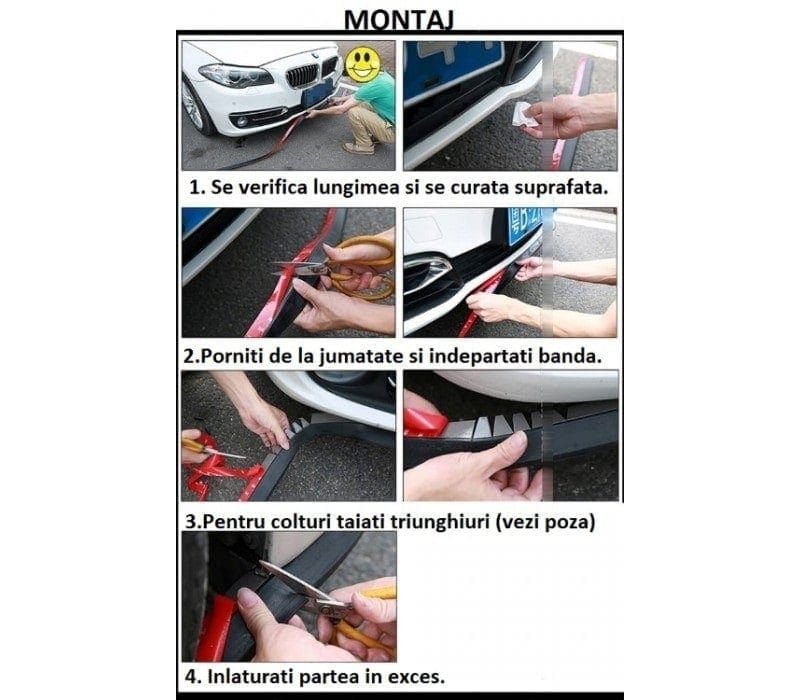 MONTAJ

1. Se verifica lungimea si se curata suprafata.

2.Porniti de la jumatate si indepartati banda.

3.Pentru colturi taiati triunghiuri (vezi poza)

4. Inlaturati partea in exces.